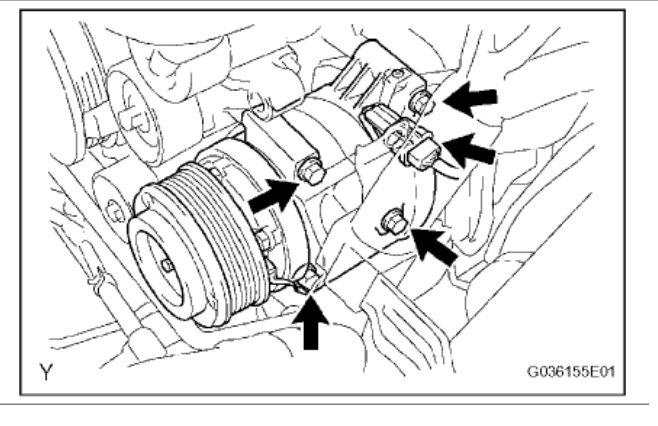 Y

G036155E01