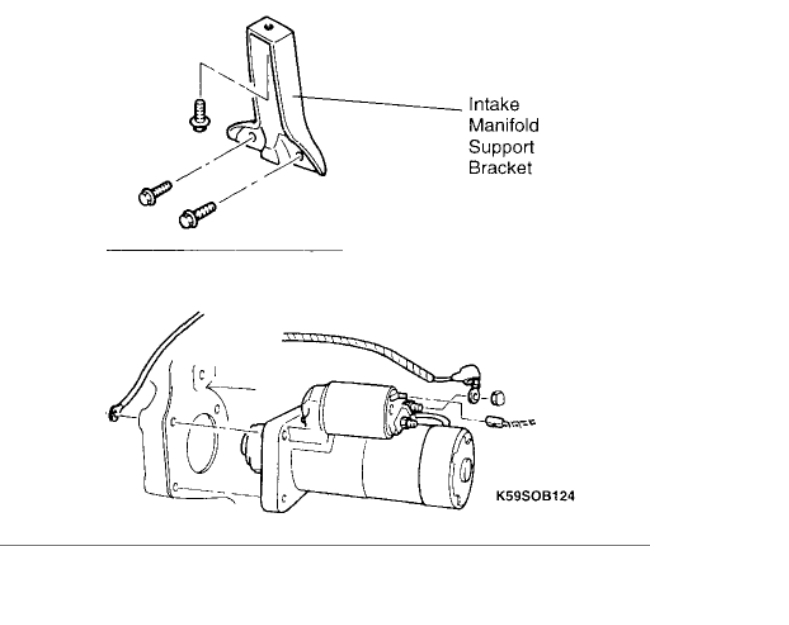 Intake Manifold Support Bracket

K59SOB124