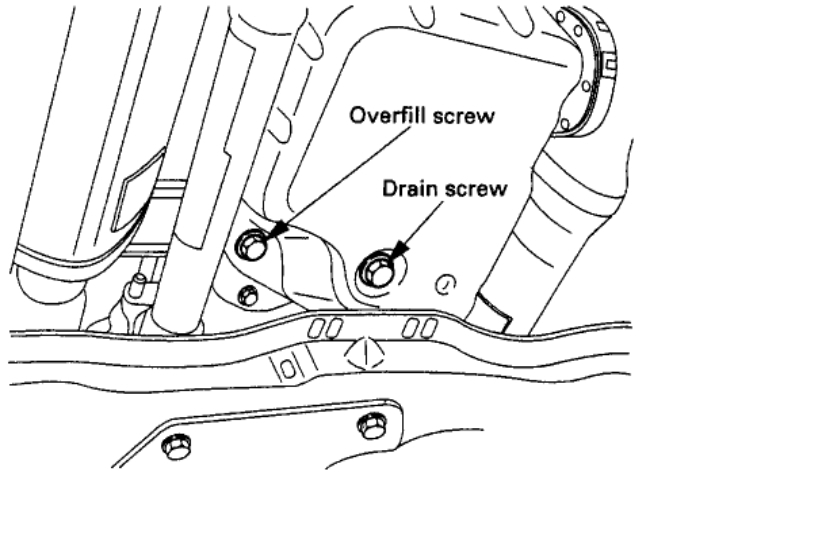 Overfill screw

Drain screw