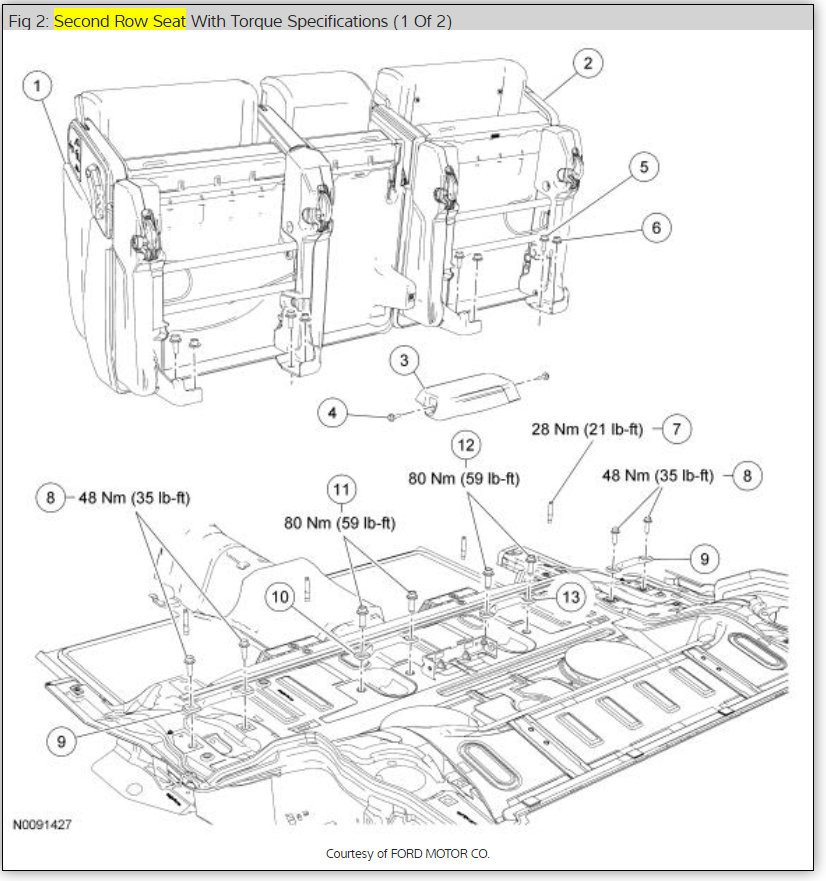 Fig 2: Second Row Seat With Torque Specifications (1 Of 2)

1
2
5
6
3
4
28 Nm (21 lb-ft) 7
12
80 Nm (59 lb-ft)
48 Nm (35 lb-ft) 8
8 48 Nm (35 lb-ft)
11
80 Nm (59 lb-ft)
9
10
13
9

N0091427

Courtesy of FORD MOTOR CO.