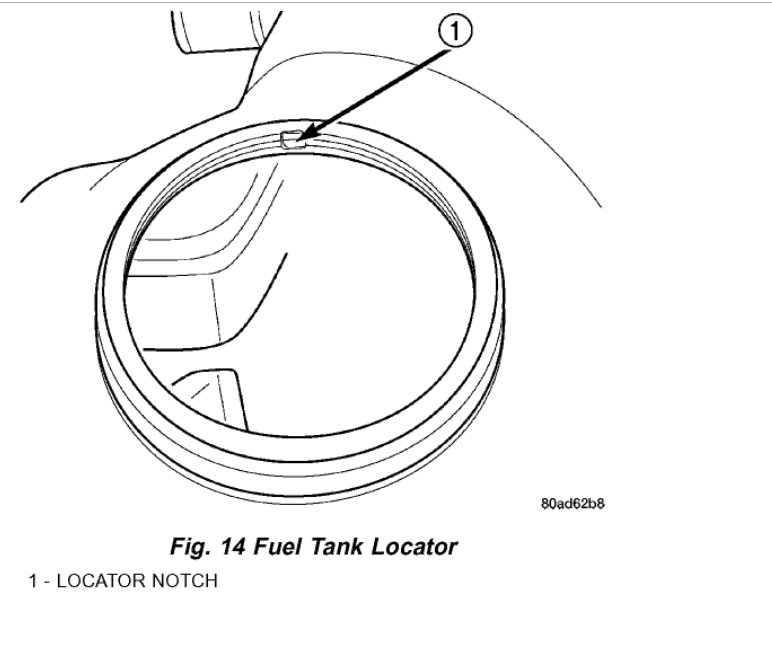 1

80ad62b8

Fig. 14 Fuel Tank Locator

1 - LOCATOR NOTCH