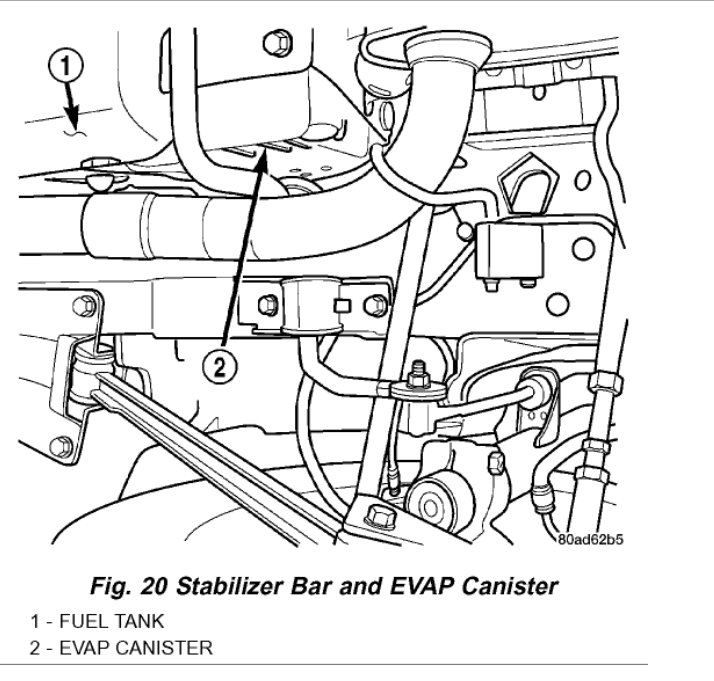 1

2

80ad62b5

Fig. 20 Stabilizer Bar and EVAP Canister

1 - FUEL TANK
2 - EVAP CANISTER