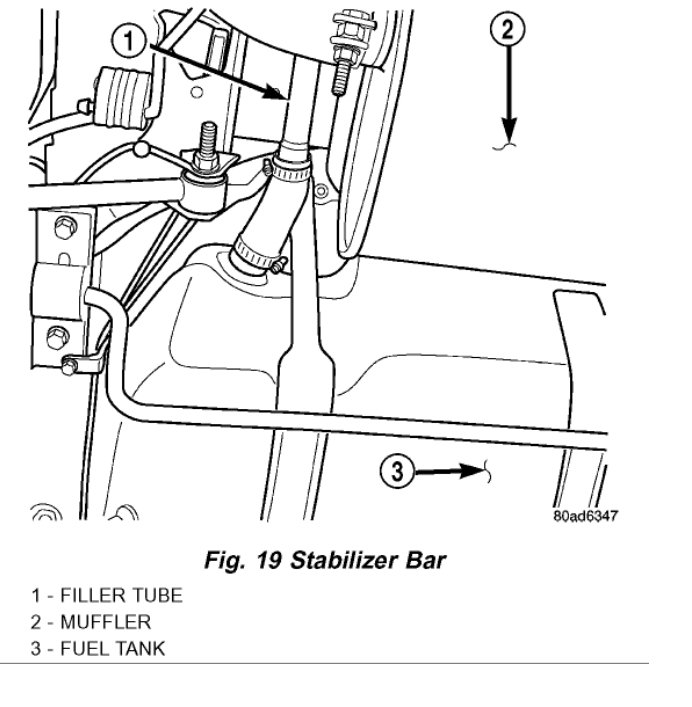 1
2
3
80ad6347

Fig. 19 Stabilizer Bar

1 - FILLER TUBE
2 - MUFFLER
3 - FUEL TANK