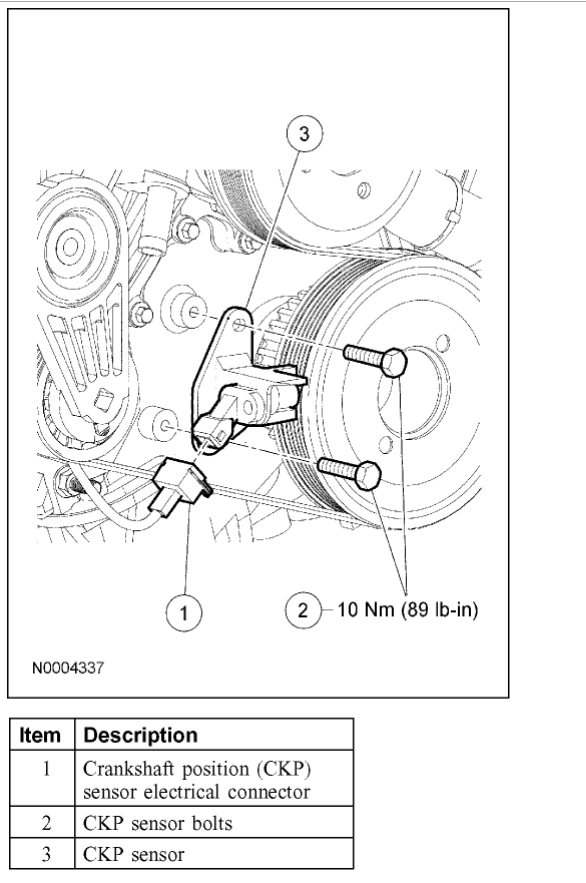 3

1

2 10 Nm (89 lb-in)

N0004337

| Item | Description |
|---|---|
| 1 | Crankshaft position (CKP) sensor electrical connector |
| 2 | CKP sensor bolts |
| 3 | CKP sensor |