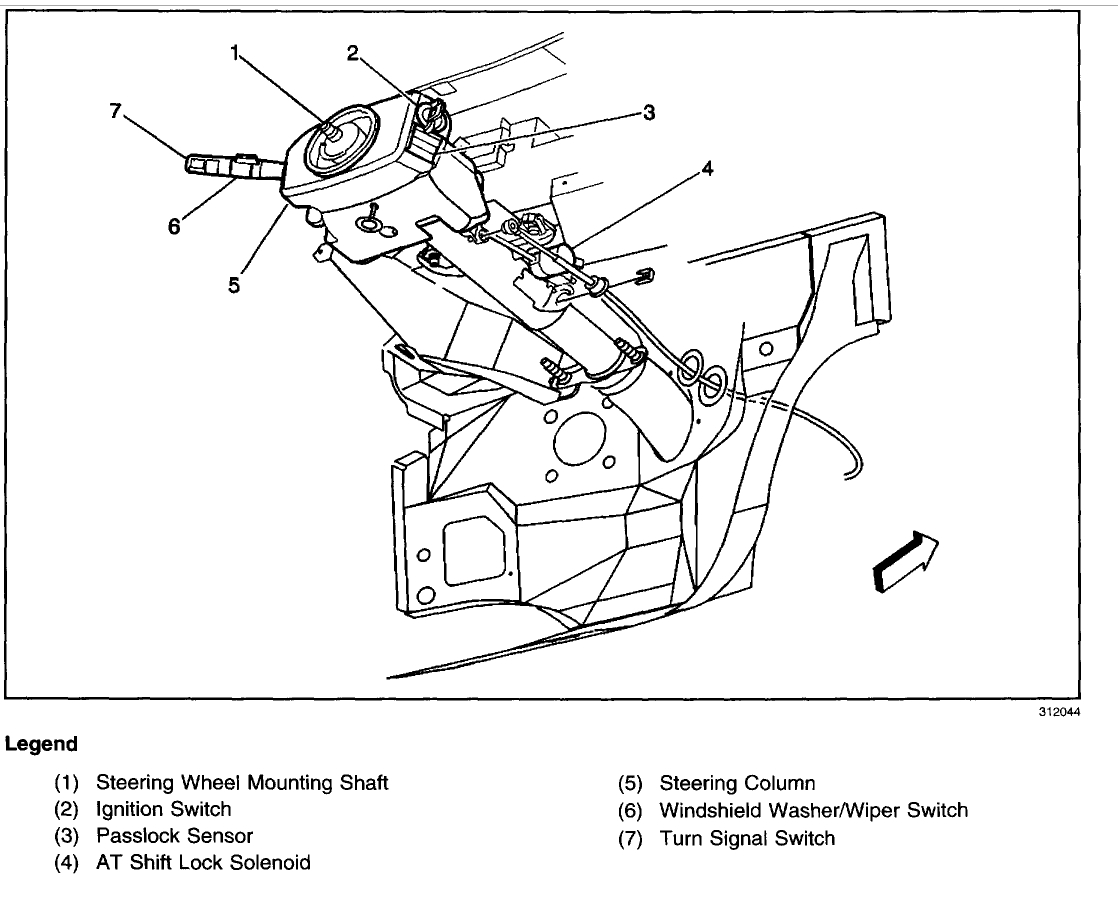 1
2
7
3
4
6
5

312044

Legend

(1) Steering Wheel Mounting Shaft
(2) Ignition Switch
(3) Passlock Sensor
(4) AT Shift Lock Solenoid

(5) Steering Column
(6) Windshield Washer/Wiper Switch
(7) Turn Signal Switch