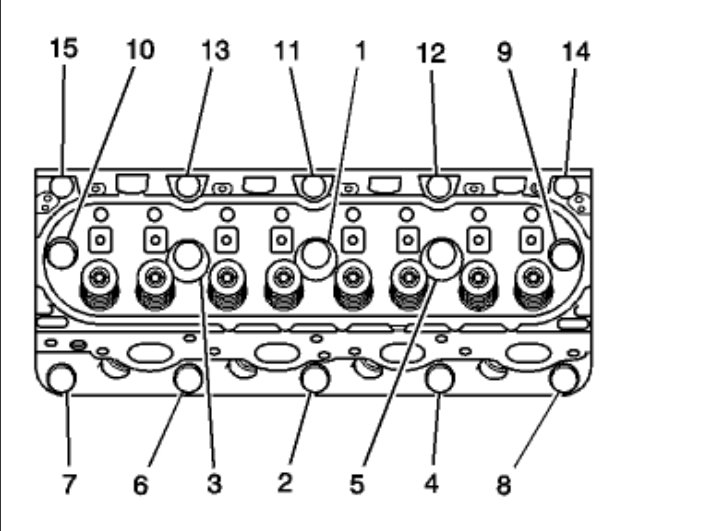 15 10 13 11 1 12 9 14

7 6 3 2 5 4 8