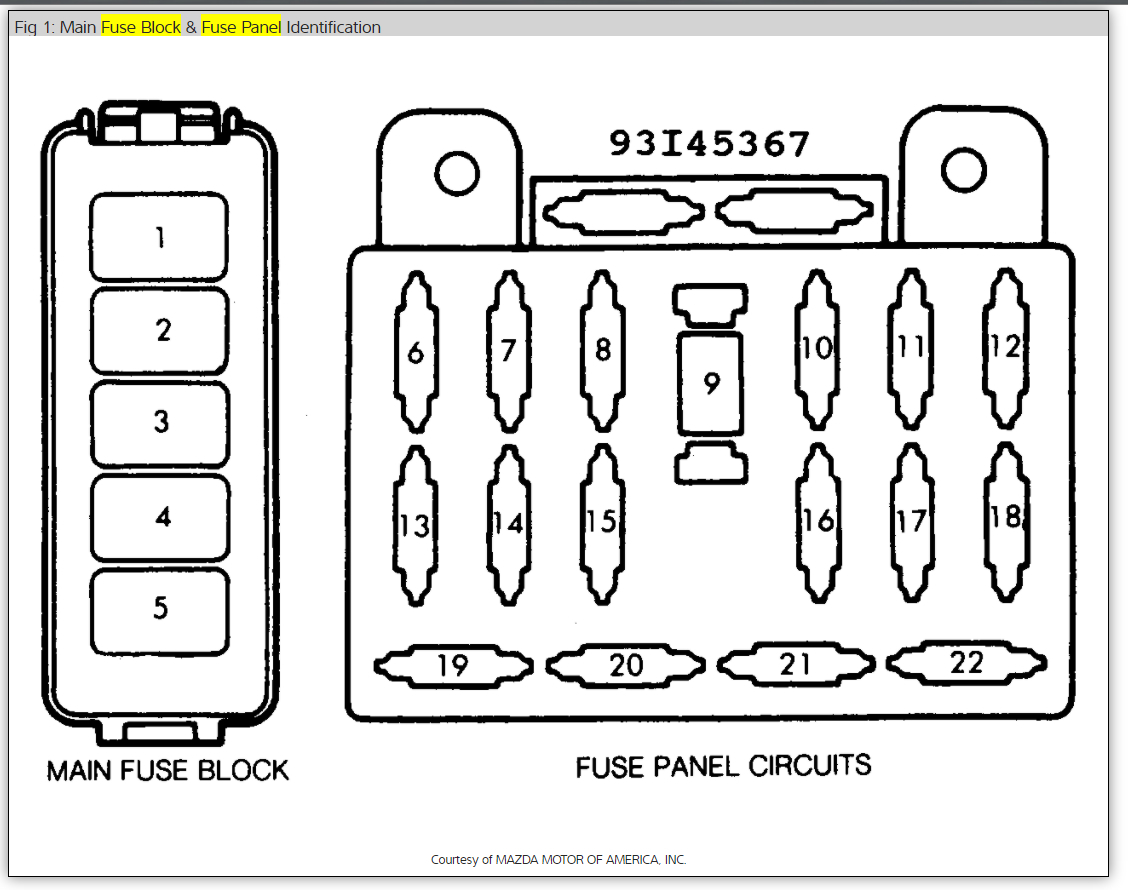 Fig 1: Main Fuse Block & Fuse Panel Identification

1
2
3
4
5

MAIN FUSE BLOCK

93I45367

6
7
8
9
10
11
12
13
14
15
16
17
18
19
20
21
22

FUSE PANEL CIRCUITS

Courtesy of MAZDA MOTOR OF AMERICA, INC.