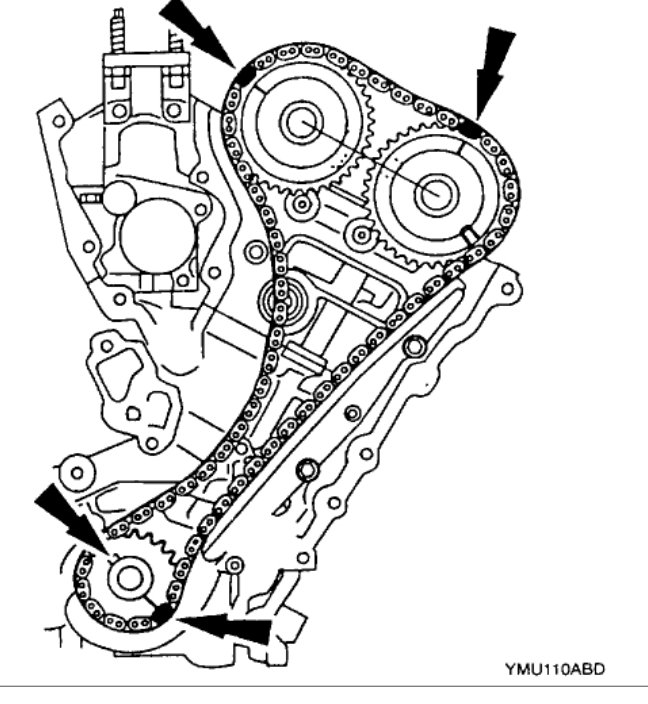 YMU110ABD