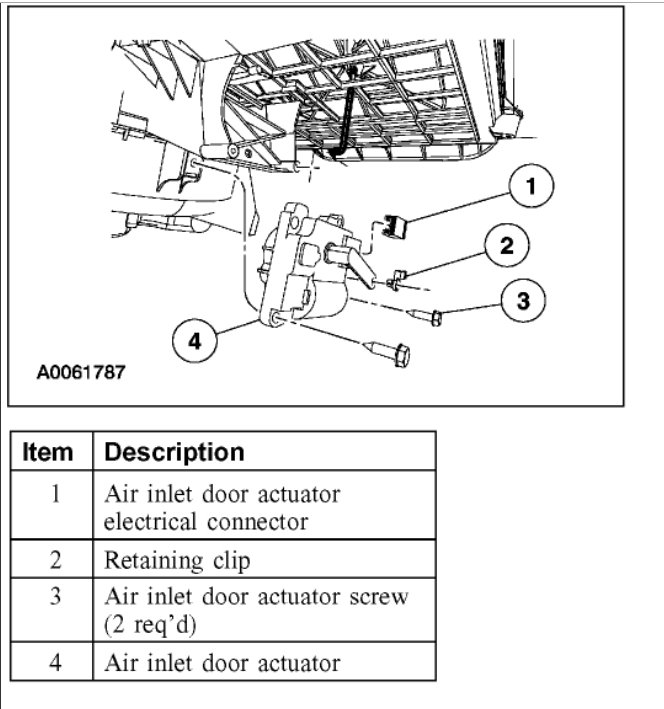 1
2
3
4
A0061787

| Item | Description |
|---|---|
| 1 | Air inlet door actuator electrical connector |
| 2 | Retaining clip |
| 3 | Air inlet door actuator screw (2 req'd) |
| 4 | Air inlet door actuator |