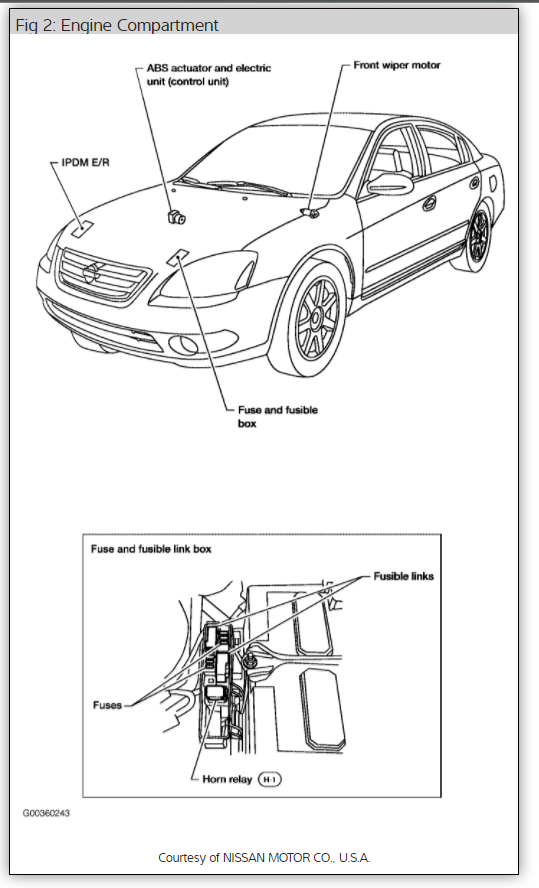 Fig 2: Engine Compartment

ABS actuator and electric unit (control unit)

Front wiper motor

IPDM E/R

Fuse and fusible box

Fuse and fusible link box

Fusible links

Fuses

Horn relay H-1

G00360243

Courtesy of NISSAN MOTOR CO., U.S.A.