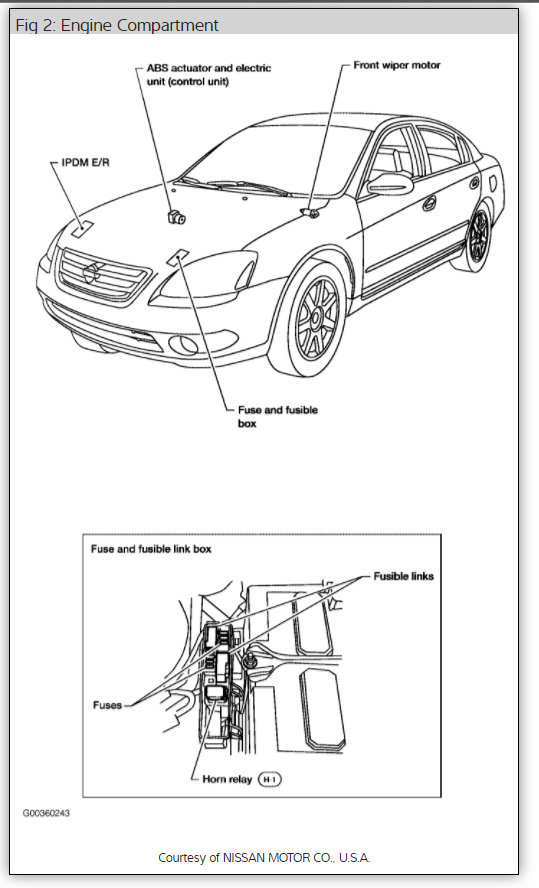 Fig 2: Engine Compartment

ABS actuator and electric unit (control unit)

Front wiper motor

IPDM E/R

Fuse and fusible box

Fuse and fusible link box

Fusible links

Fuses

Horn relay H-1

G00360243

Courtesy of NISSAN MOTOR CO., U.S.A.