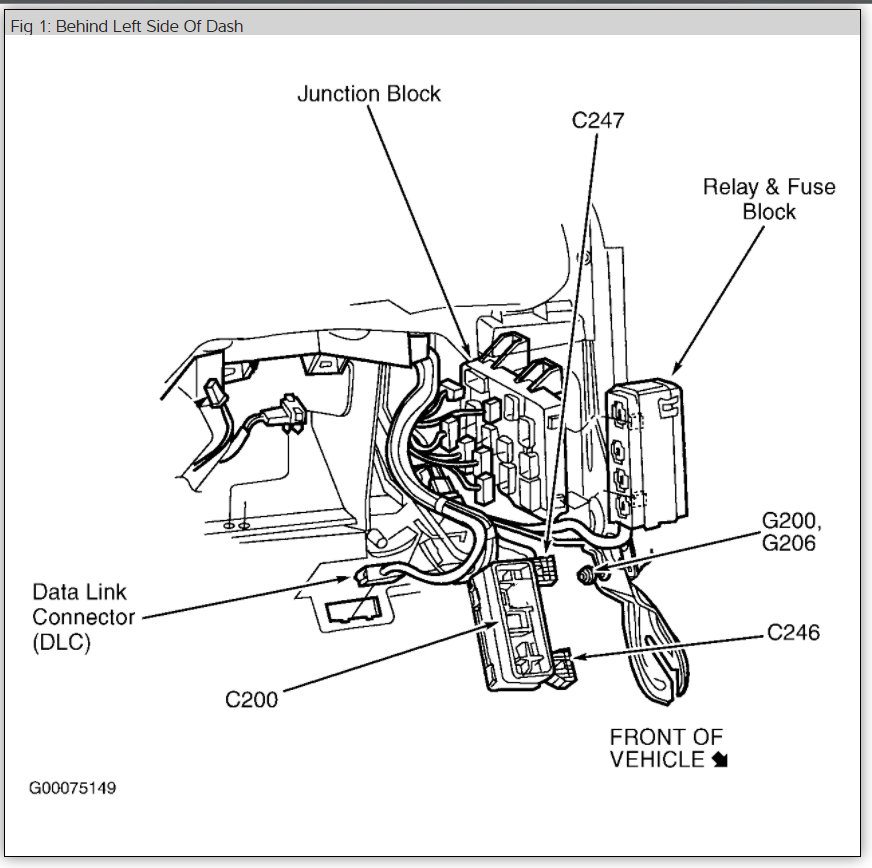 Fig 1: Behind Left Side Of Dash

Junction Block

C247

Relay & Fuse Block

G200, G206

Data Link Connector (DLC)

C246

C200

FRONT OF VEHICLE

G00075149