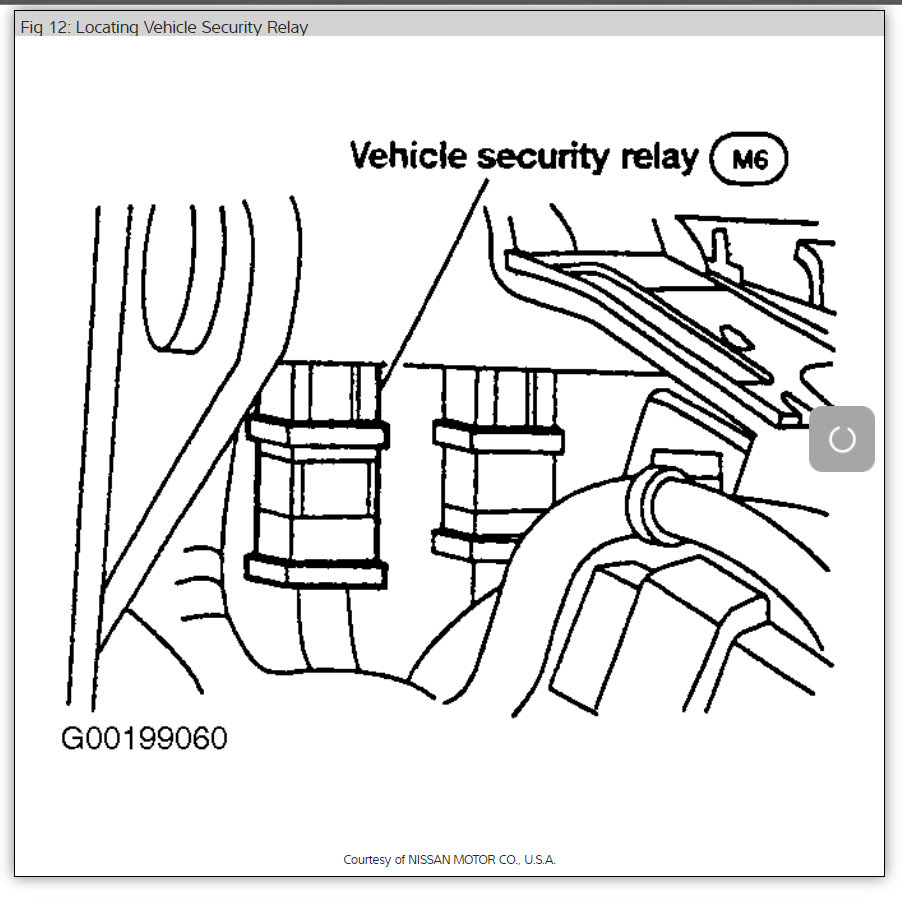 Fig 12: Locating Vehicle Security Relay

Vehicle security relay M6

G00199060

Courtesy of NISSAN MOTOR CO., U.S.A.