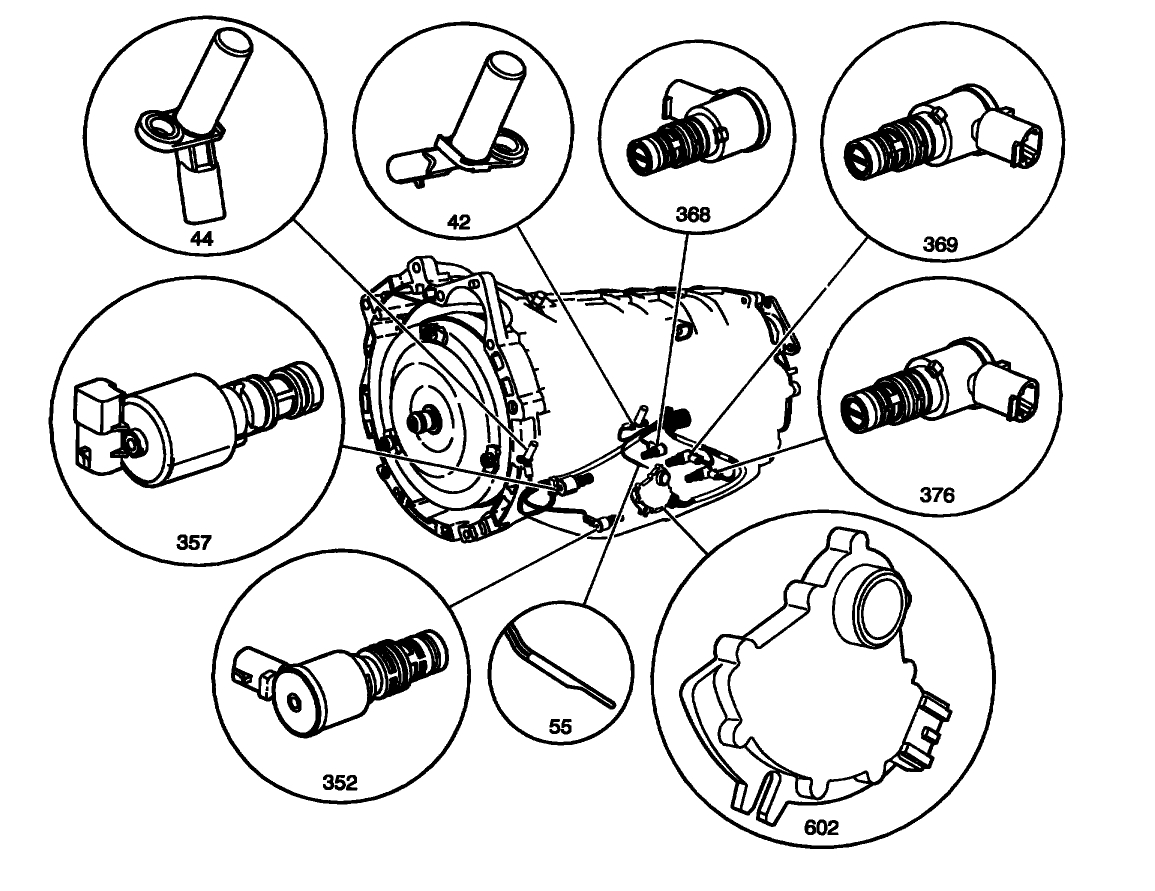 44
42
368
369
357
376
352
55
602