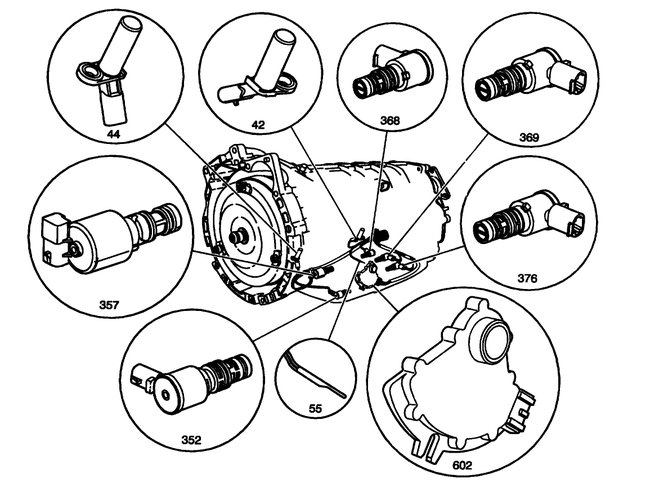 44
42
368
369
357
376
352
55
602