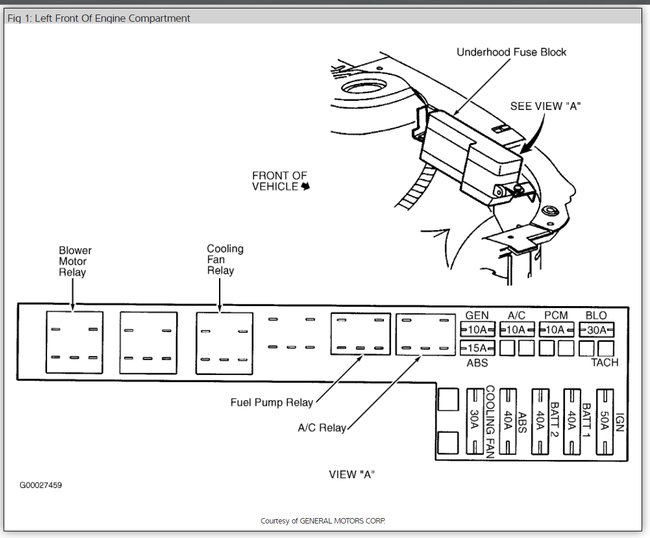 Fig 1: Left Front Of Engine Compartment

Underhood Fuse Block

SEE VIEW "A"

FRONT OF VEHICLE

Blower Motor Relay

Cooling Fan Relay

GEN
A/C
PCM
BLO
10A
10A
10A
30A
15A
ABS
TACH

Fuel Pump Relay

A/C Relay

30A
COOLING FAN
40A
ABS
40A
BATT 2
40A
BATT 1
50A
IGN

VIEW "A"

G00027459

Courtesy of GENERAL MOTORS CORP.