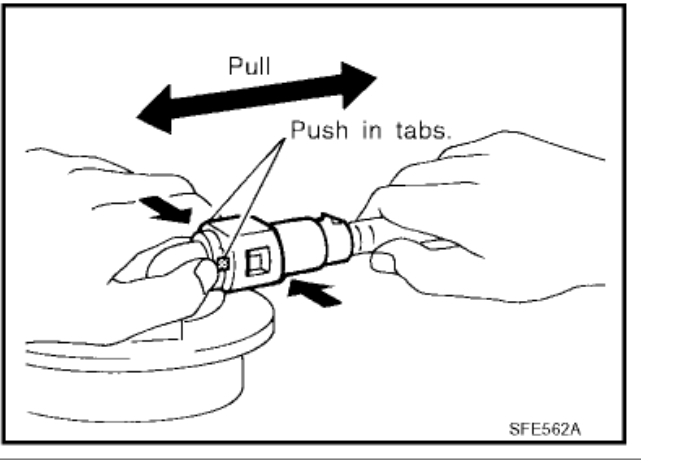 Pull

Push in tabs.

SFE562A