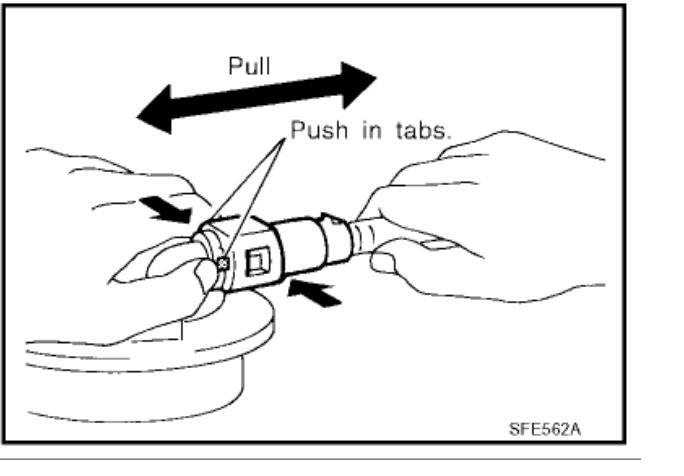 Pull

Push in tabs.

SFE562A