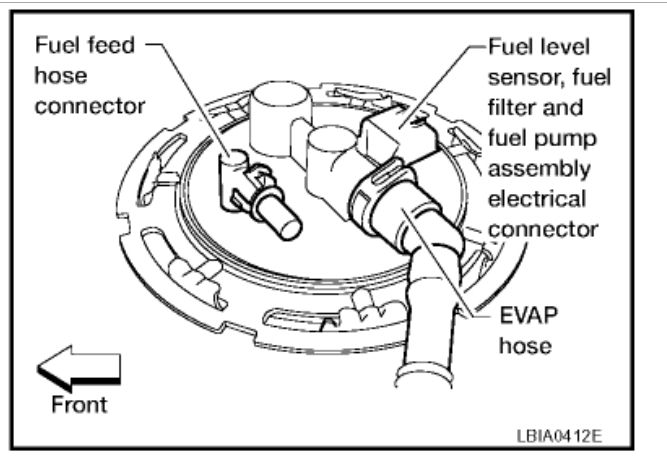 Fuel feed hose connector

Fuel level sensor, fuel filter and fuel pump assembly electrical connector

EVAP hose

Front

LBIA0412E