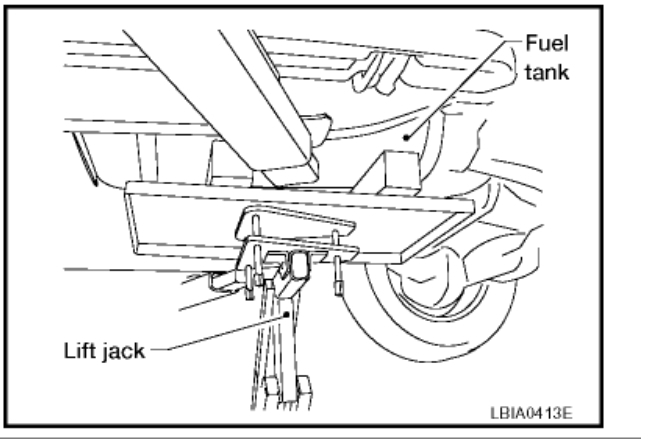 Fuel tank

Lift jack

LBIA0413E