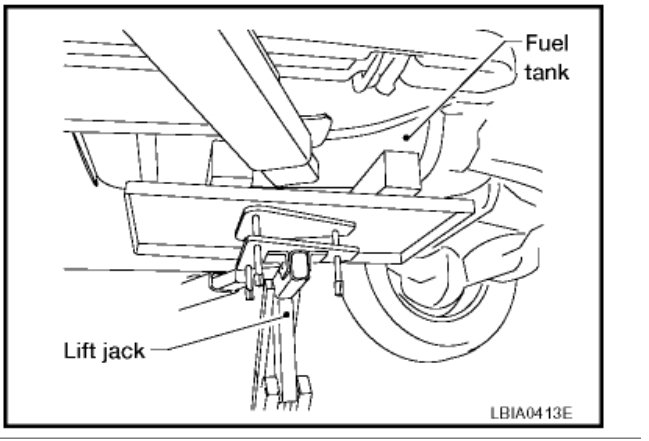 Fuel tank

Lift jack

LBIA0413E