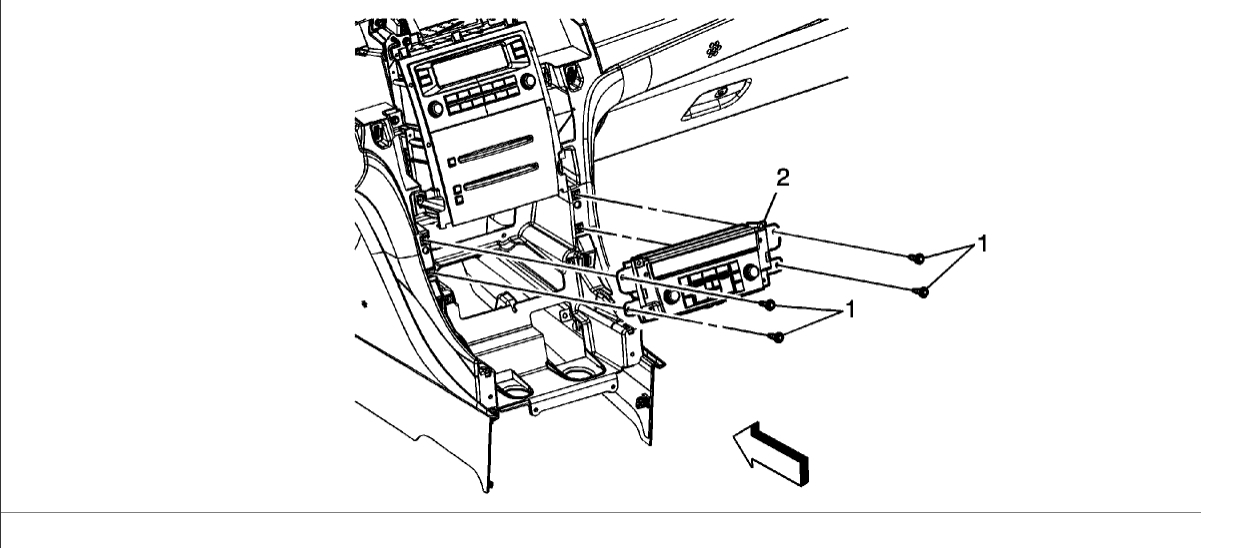 2
1
1