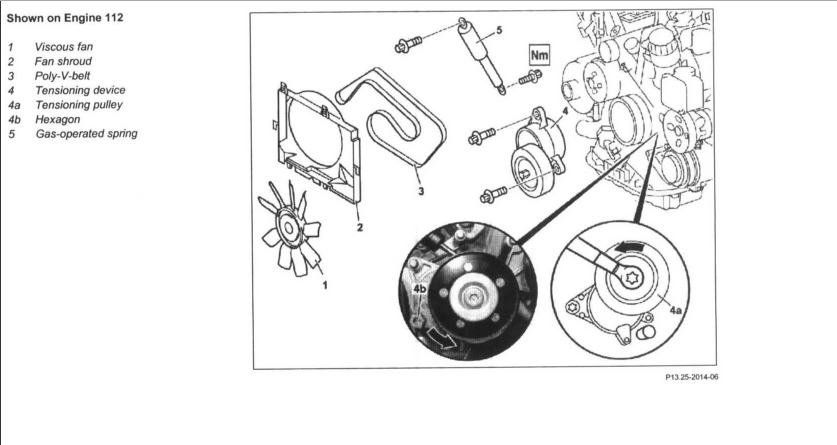 Shown on Engine 112

1 Viscous fan
2 Fan shroud
3 Poly-V-belt
4 Tensioning device
4a Tensioning pulley
4b Hexagon
5 Gas-operated spring

5
Nm
4
3
2
1
4b
4a

P13.25-2014-06