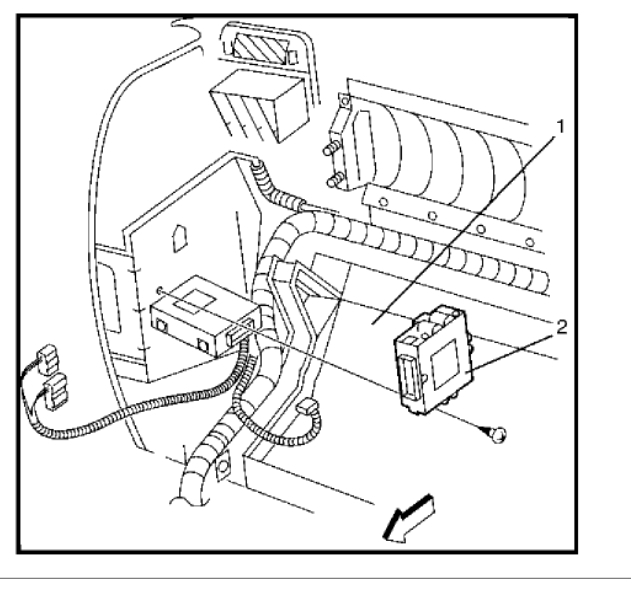 1
2