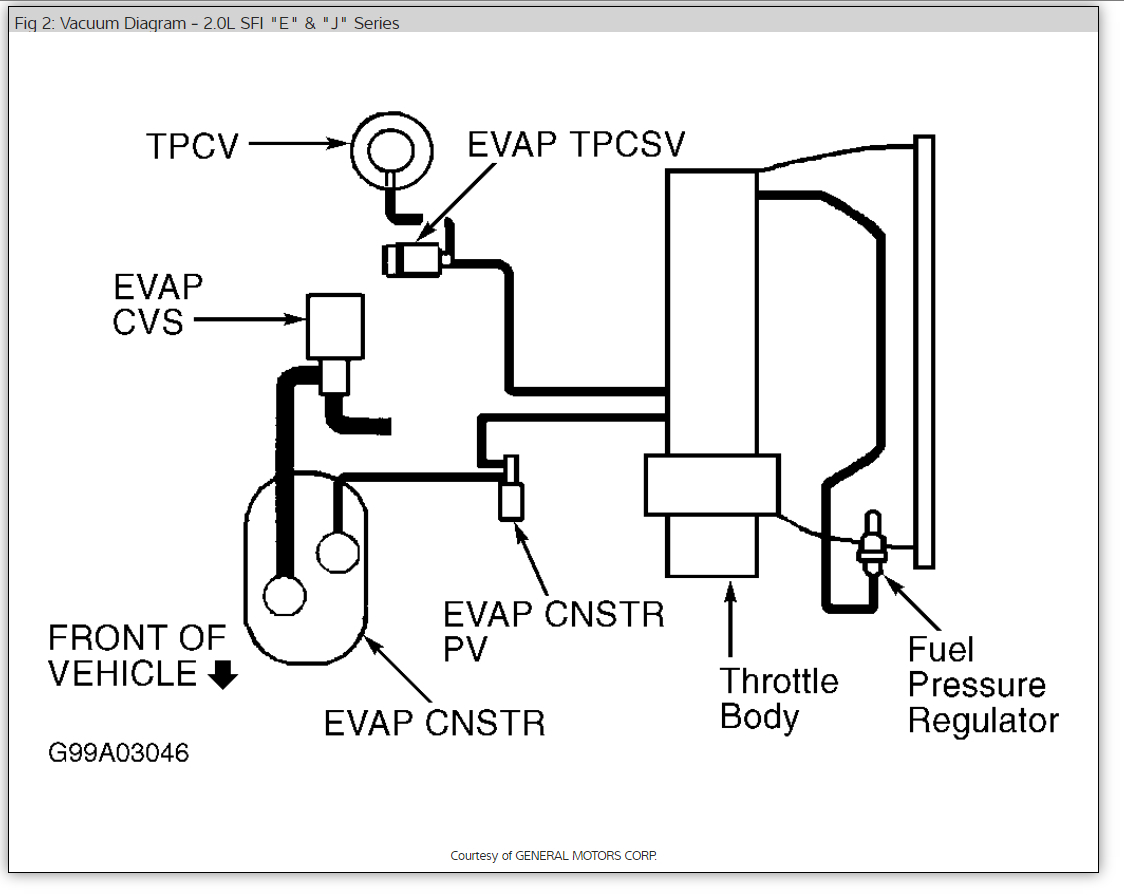 Fig 2: Vacuum Diagram - 2.0L SFI "E" & "J" Series

TPCV

EVAP TPCSV

EVAP CVS

EVAP CNSTR PV

FRONT OF VEHICLE

EVAP CNSTR

Throttle Body

Fuel Pressure Regulator

G99A03046

Courtesy of GENERAL MOTORS CORP.