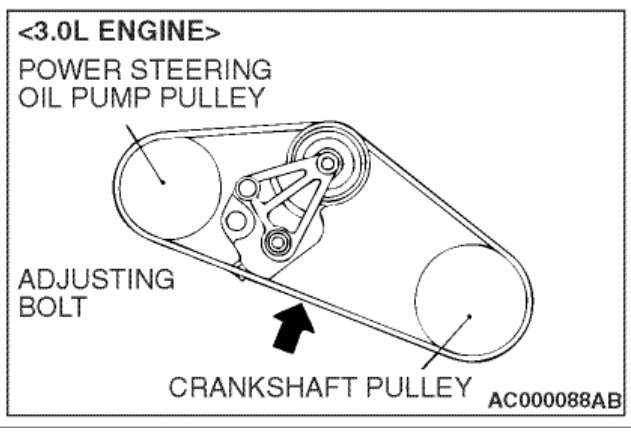 <3.0L ENGINE>

POWER STEERING OIL PUMP PULLEY

ADJUSTING BOLT

CRANKSHAFT PULLEY

AC000088AB