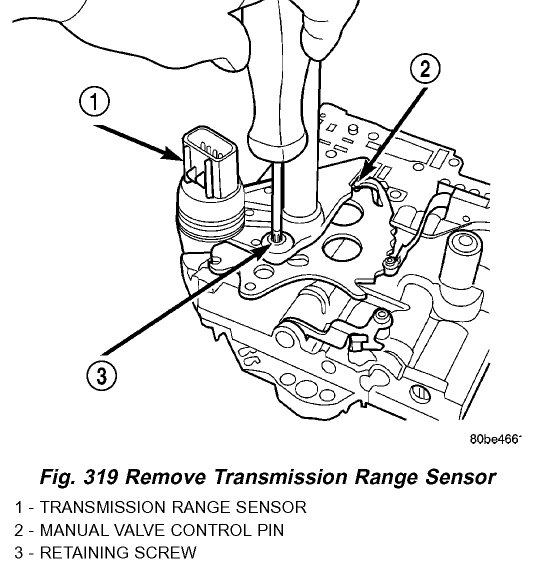 1

2

3

80be466

Fig. 319 Remove Transmission Range Sensor

1 - TRANSMISSION RANGE SENSOR
2 - MANUAL VALVE CONTROL PIN
3 - RETAINING SCREW