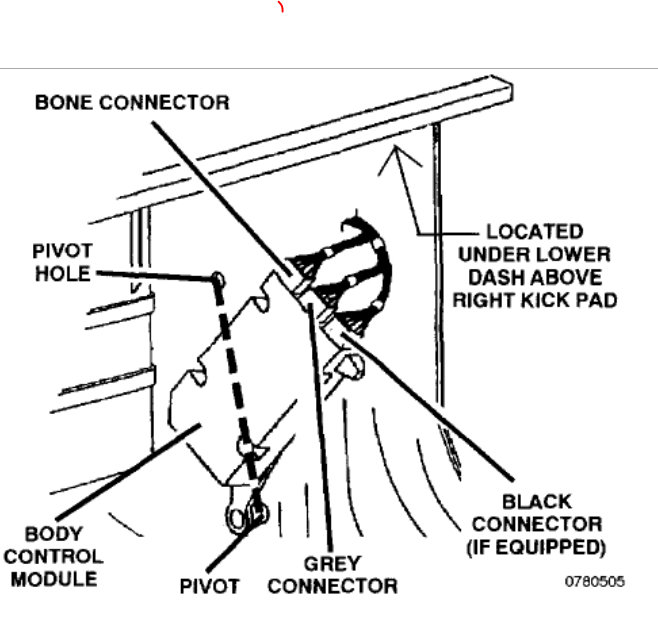 BONE CONNECTOR

PIVOT HOLE

LOCATED UNDER LOWER DASH ABOVE RIGHT KICK PAD

BODY CONTROL MODULE

PIVOT

GREY CONNECTOR

BLACK CONNECTOR (IF EQUIPPED)

0780505