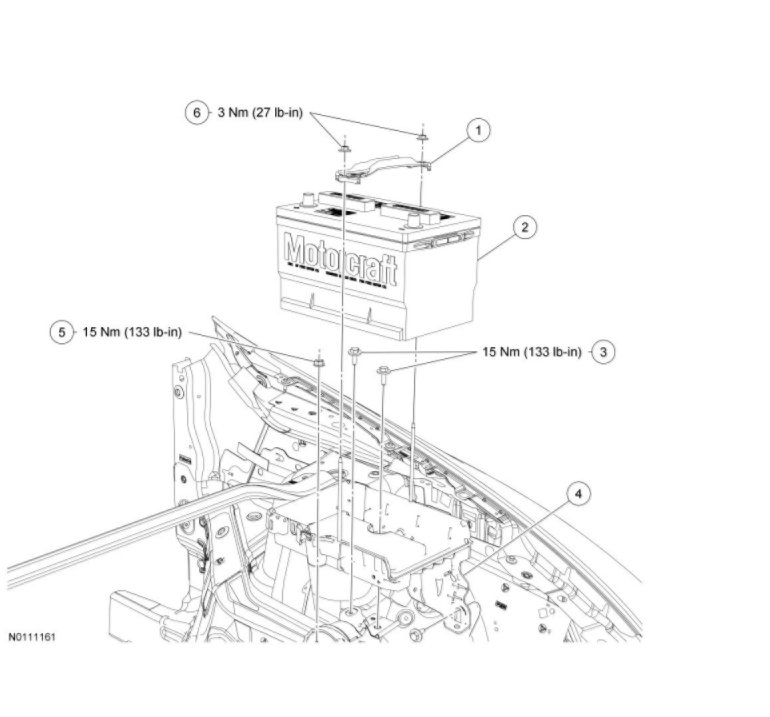 6 3 Nm (27 lb-in)

1

2

Motorcraft

5 15 Nm (133 lb-in)

15 Nm (133 lb-in) 3

4

N0111161