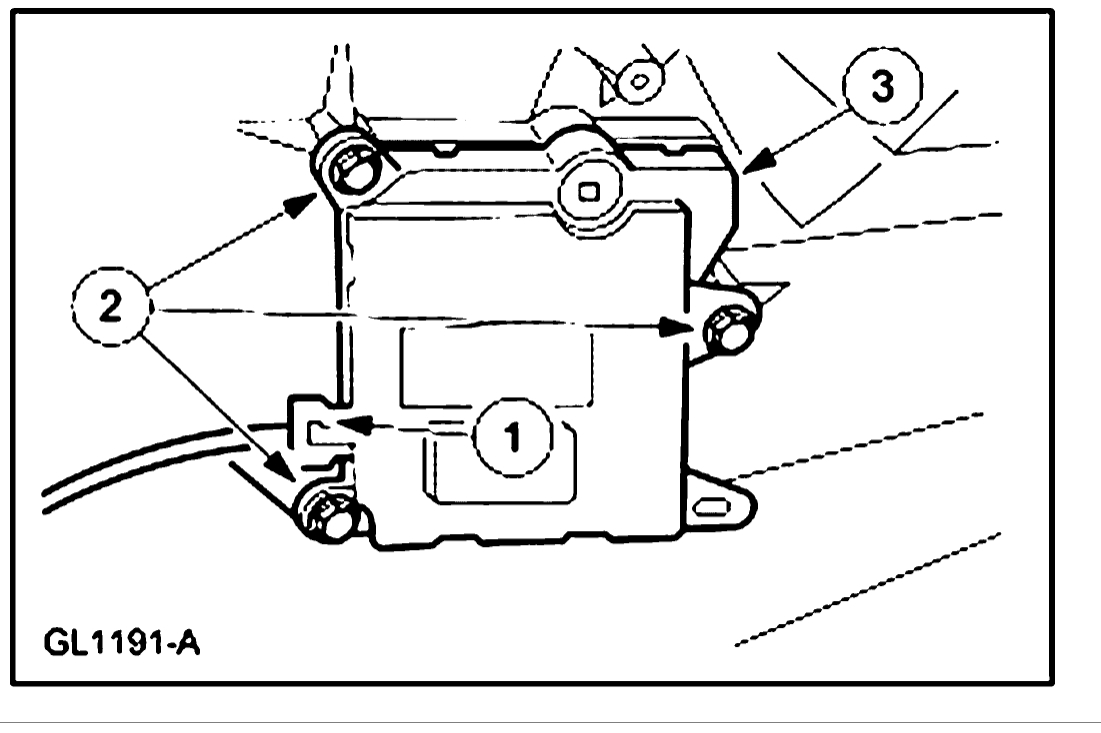 3
2
1
GL1191-A