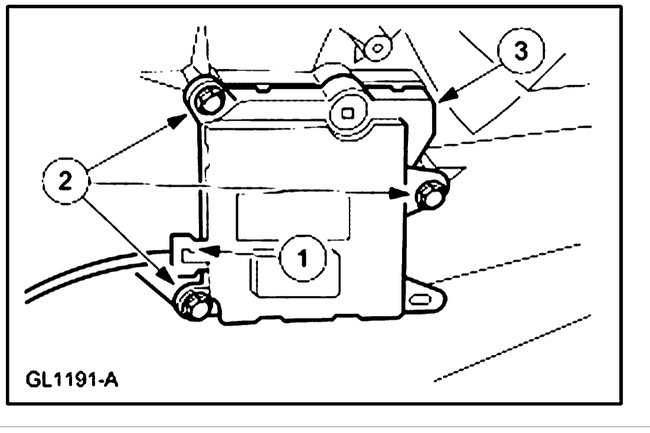 3

2

1

GL1191-A