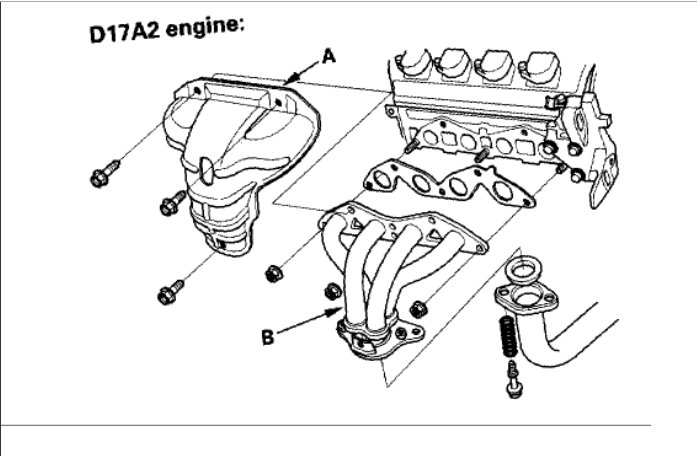 D17A2 engine:

A

B