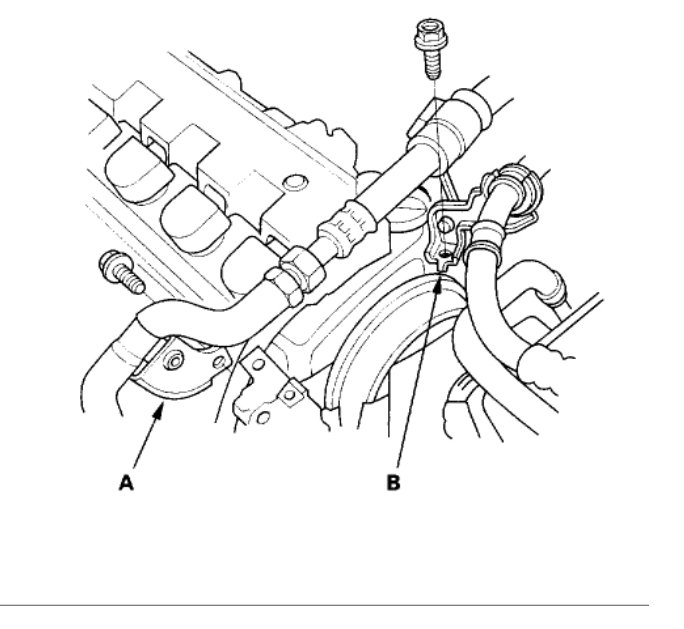 A

B