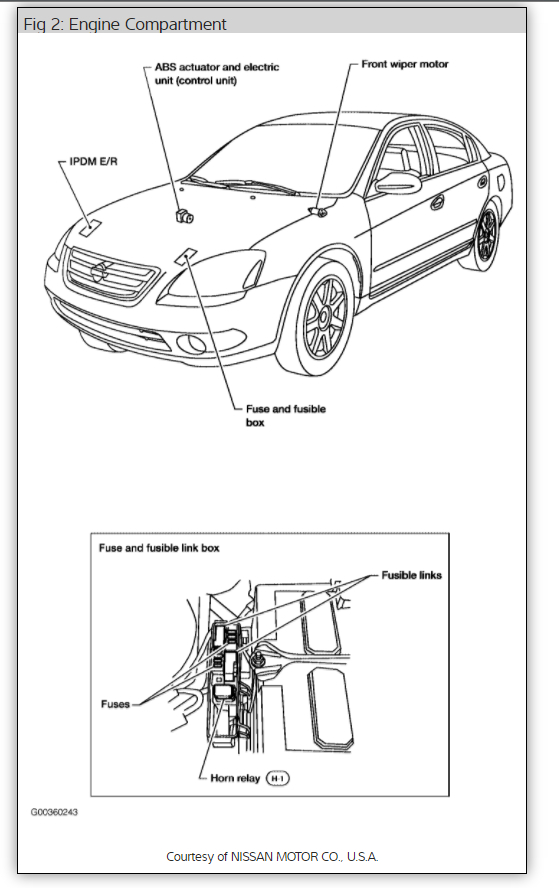 Fig 2: Engine Compartment

ABS actuator and electric unit (control unit)

Front wiper motor

IPDM E/R

Fuse and fusible box

Fuse and fusible link box

Fusible links

Fuses

Horn relay H-1

G00360243

Courtesy of NISSAN MOTOR CO., U.S.A.