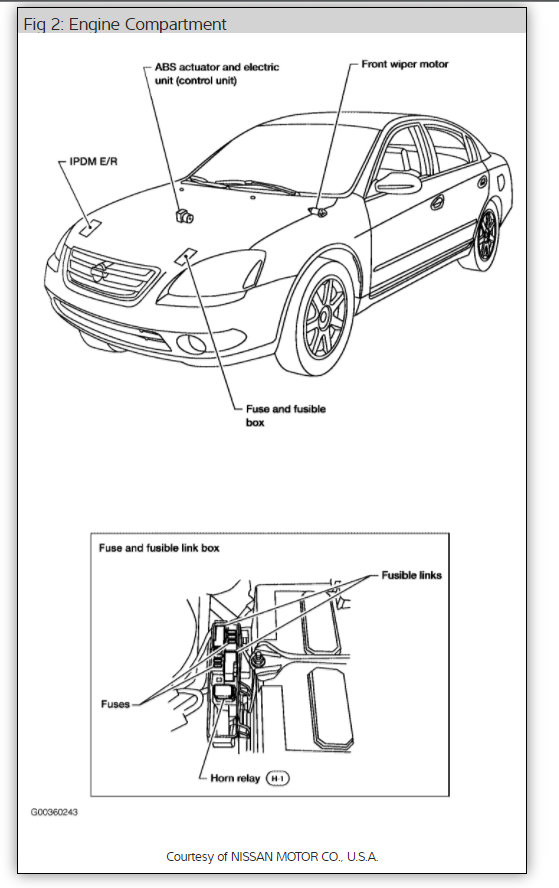 Fig 2: Engine Compartment

ABS actuator and electric unit (control unit)

Front wiper motor

IPDM E/R

Fuse and fusible box

Fuse and fusible link box

Fusible links

Fuses

Horn relay H-1

G00360243

Courtesy of NISSAN MOTOR CO., U.S.A.