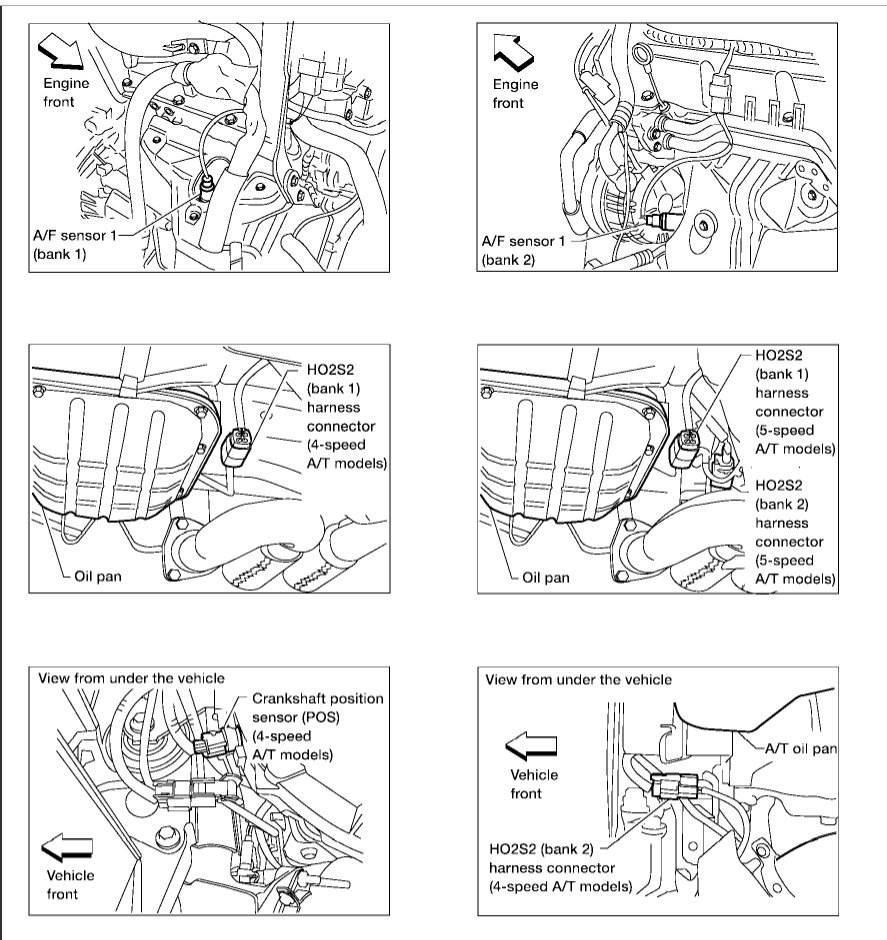 Engine front

A/F sensor 1 (bank 1)

Engine front

A/F sensor 1 (bank 2)

HO2S2 (bank 1) harness connector (4-speed A/T models)

Oil pan

HO2S2 (bank 1) harness connector (5-speed A/T models)

HO2S2 (bank 2) harness connector (5-speed A/T models)

Oil pan

View from under the vehicle

Crankshaft position sensor (POS) (4-speed A/T models)

Vehicle front

View from under the vehicle

A/T oil pan

Vehicle front

HO2S2 (bank 2) harness connector (4-speed A/T models)