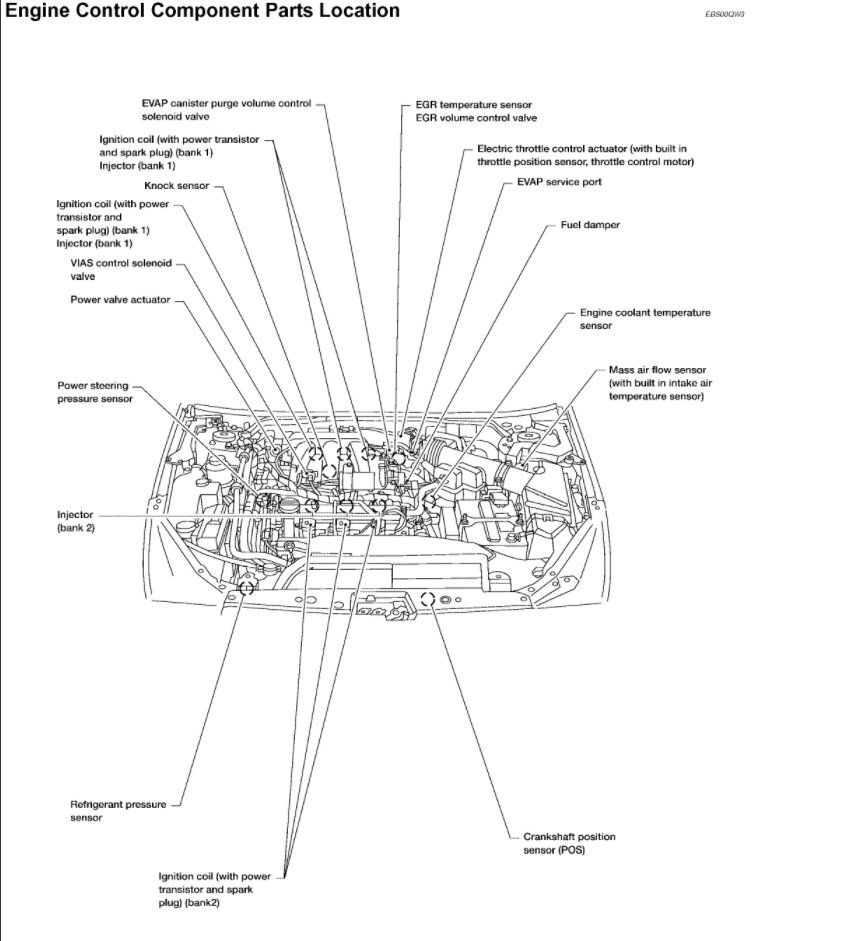 Engine Control Component Parts Location

EBS00QW3

EVAP canister purge volume control solenoid valve

Ignition coil (with power transistor and spark plug) (bank 1)
Injector (bank 1)

Knock sensor

Ignition coil (with power transistor and spark plug) (bank 1)
Injector (bank 1)

VIAS control solenoid valve

Power valve actuator

Power steering pressure sensor

Injector (bank 2)

Refrigerant pressure sensor

Ignition coil (with power transistor and spark plug) (bank2)

EGR temperature sensor
EGR volume control valve

Electric throttle control actuator (with built in throttle position sensor, throttle control motor)

EVAP service port

Fuel damper

Engine coolant temperature sensor

Mass air flow sensor (with built in intake air temperature sensor)

Crankshaft position sensor (POS)