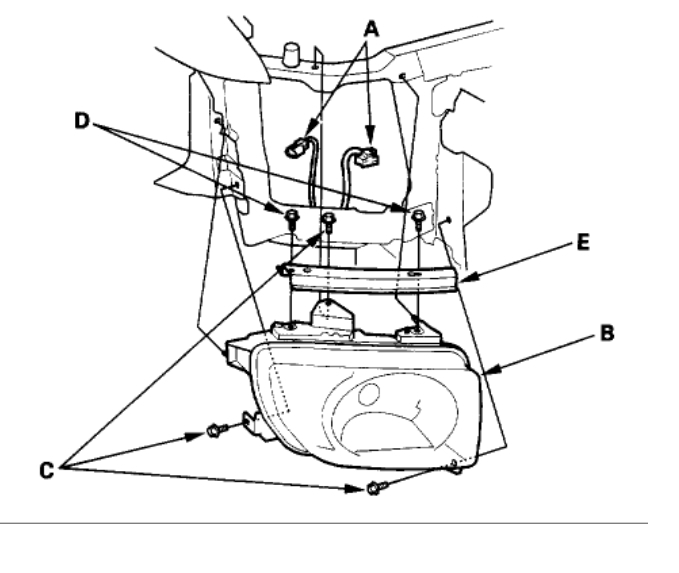 A
D
E
B
C