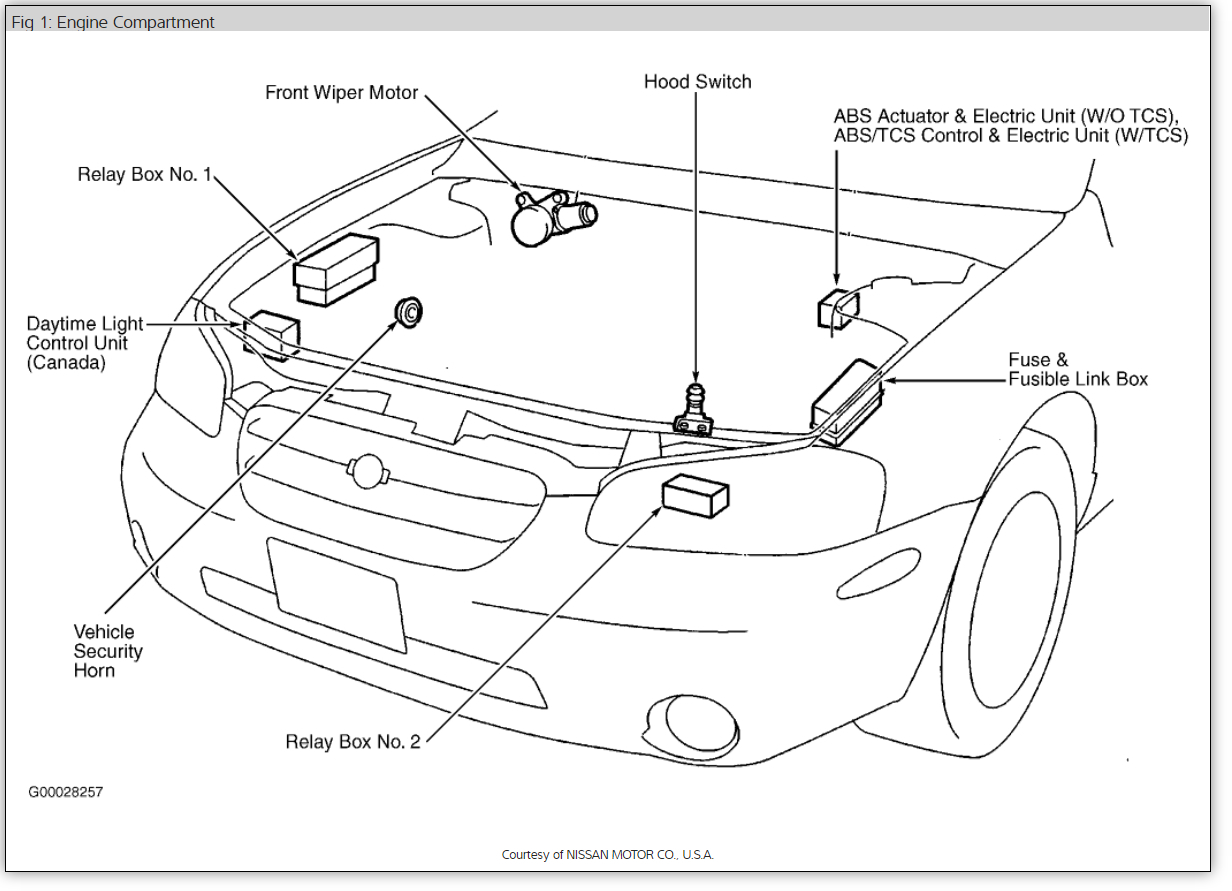 Fig 1: Engine Compartment

Front Wiper Motor

Hood Switch

ABS Actuator & Electric Unit (W/O TCS), ABS/TCS Control & Electric Unit (W/TCS)

Relay Box No. 1

Daytime Light Control Unit (Canada)

Fuse & Fusible Link Box

Vehicle Security Horn

Relay Box No. 2

G00028257

Courtesy of NISSAN MOTOR CO., U.S.A.