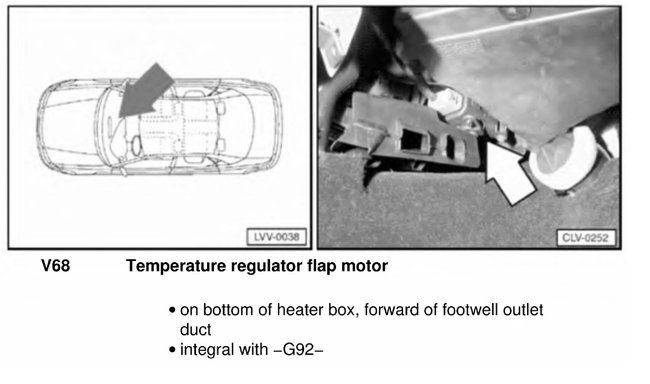 LVV-0038

CLV-0252

V68 Temperature regulator flap motor

• on bottom of heater box, forward of footwell outlet duct
• integral with –G92–