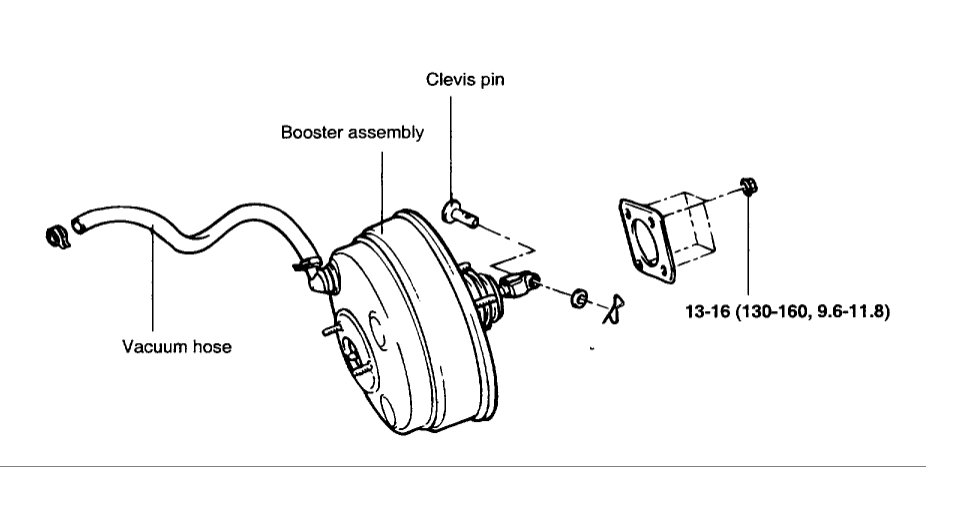 Clevis pin

Booster assembly

Vacuum hose

13-16 (130-160, 9.6-11.8)