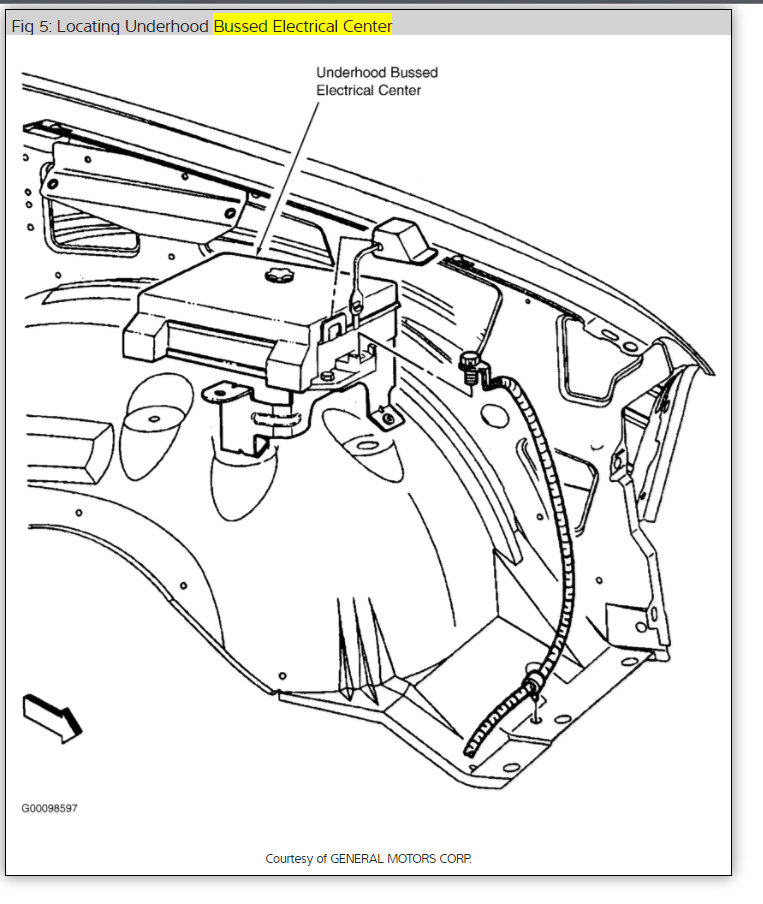 Fig 5: Locating Underhood Bussed Electrical Center

Underhood Bussed Electrical Center

G00098597

Courtesy of GENERAL MOTORS CORP.