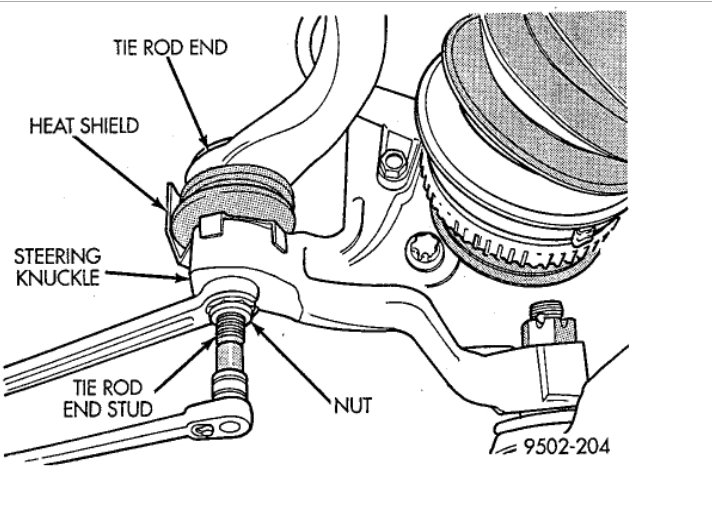 TIE ROD END

HEAT SHIELD

STEERING KNUCKLE

TIE ROD END STUD

NUT

9502-204