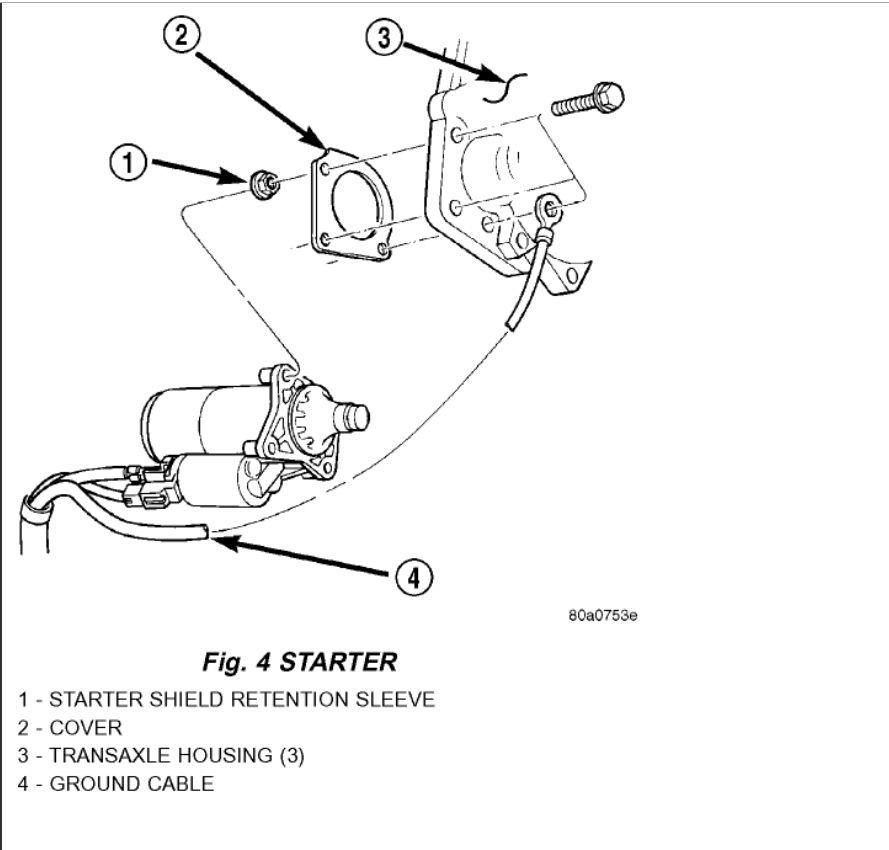 2

3

1

4

80a0753e

Fig. 4 STARTER

1 - STARTER SHIELD RETENTION SLEEVE
2 - COVER
3 - TRANSAXLE HOUSING (3)
4 - GROUND CABLE