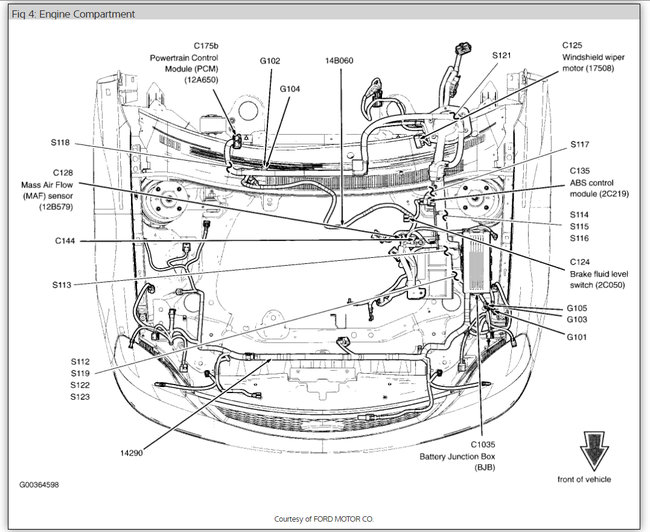 Fig 4: Engine Compartment

C175b
Powertrain Control
Module (PCM)
(12A650)

G102

G104

14B060

S121

C125
Windshield wiper
motor (17508)

S118

S117

C128
Mass Air Flow
(MAF) sensor
(12B579)

C135
ABS control
module (2C219)

S114
S115
S116

C144

C124
Brake fluid level
switch (2C050)

S113

G105
G103
G101

S112
S119
S122
S123

14290

C1035
Battery Junction Box
(BJB)

front of vehicle

G00364598

Courtesy of FORD MOTOR CO.