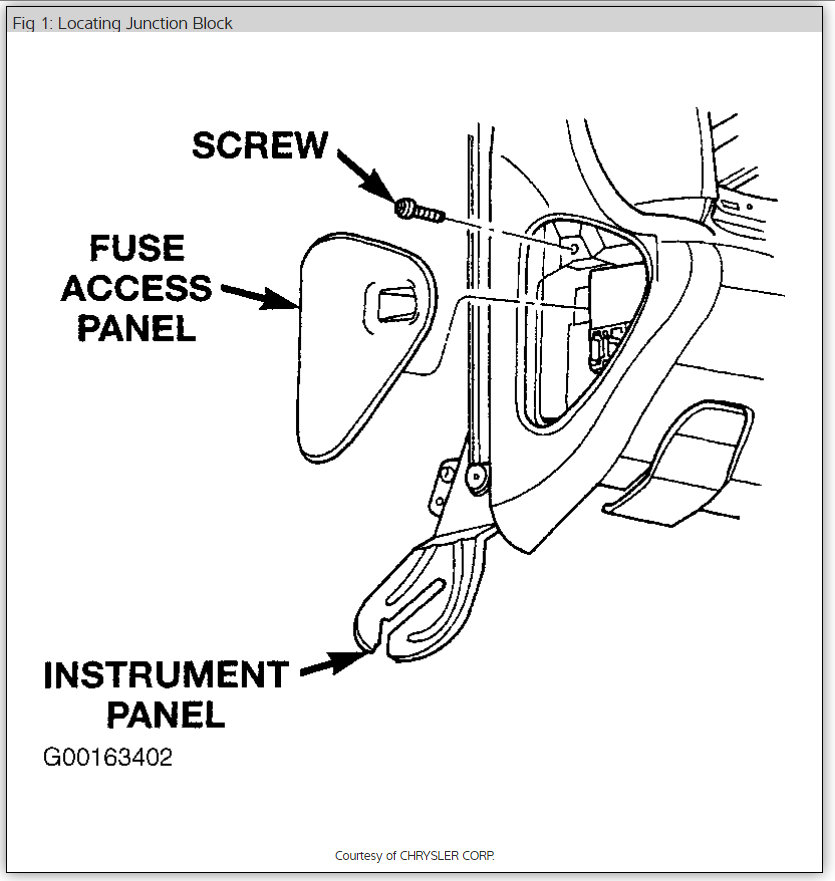 Fig 1: Locating Junction Block

SCREW

FUSE ACCESS PANEL

INSTRUMENT PANEL

G00163402

Courtesy of CHRYSLER CORP.